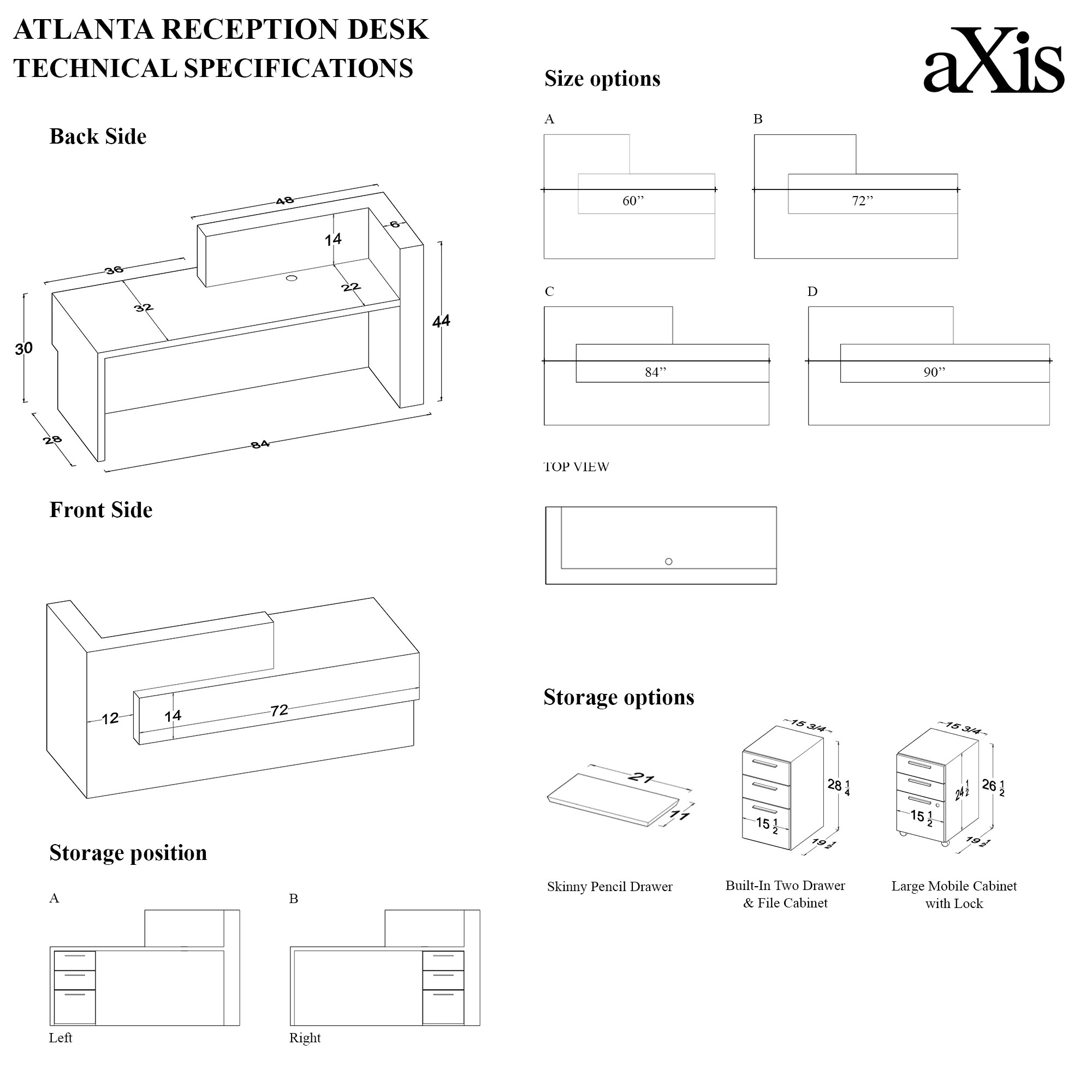 ATLANTA RECEPTION DESK
TECHNICAL SPECIFICATIONS

aXis

Back Side

48
6
14
36
22
32
44
30
28
84

Front Side

12
14
72

Storage position

A
Left

B
Right

Size options

A
60”

B
72”

C
84”

D
90”

TOP VIEW

Storage options

21
11
Skinny Pencil Drawer

15 3/4
28 $\frac{1}{4}$
15 $\frac{1}{2}$
19 $\frac{1}{2}$
Built-In Two Drawer & File Cabinet

15 3/4
24 $\frac{1}{2}$
26 $\frac{1}{2}$
15 $\frac{1}{2}$
19 $\frac{1}{2}$
Large Mobile Cabinet with Lock